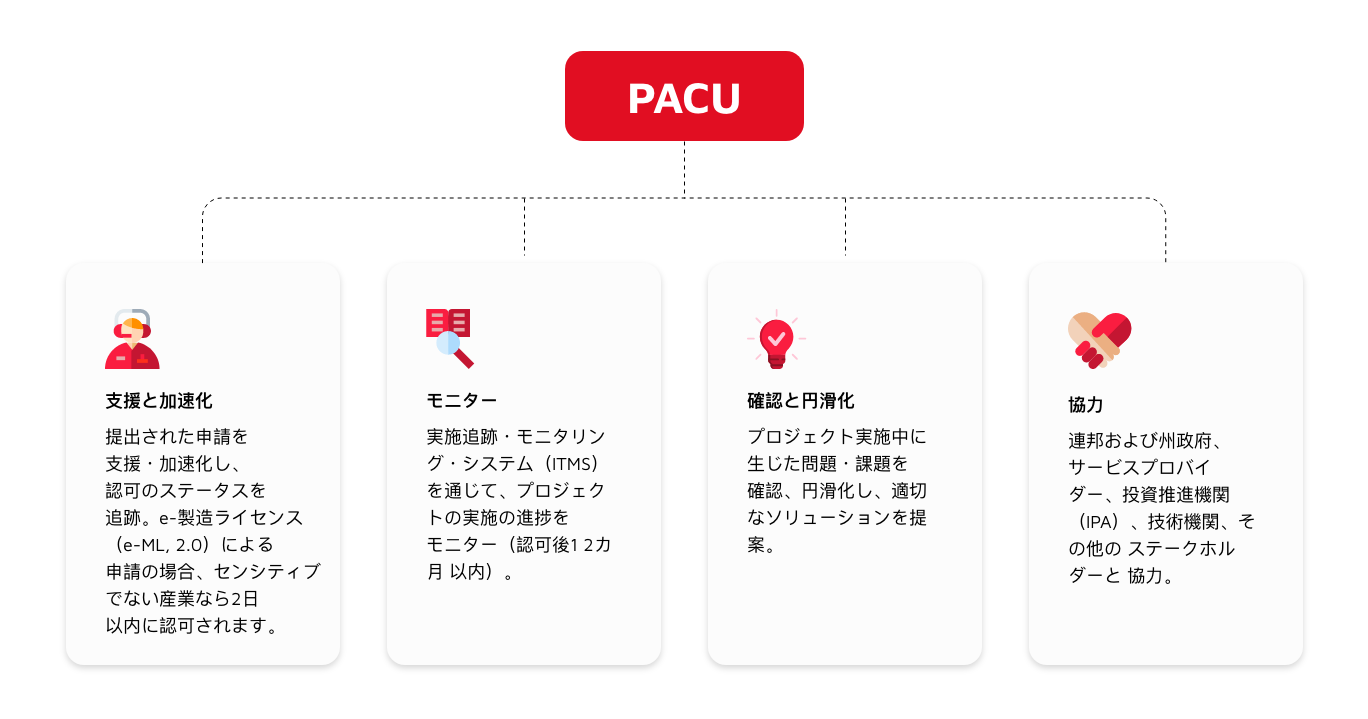 PACU

支援と加速化

提出された申請を支援・加速化し、認可のステータスを追跡。e-製造ライセンス（e-ML, 2.0）による申請の場合、センシティブでない産業なら2日以内に認可されます。

モニター

実施追跡・モニタリング・システム（ITMS）を通じて、プロジェクトの実施の進捗をモニター（認可後1 2カ月 以内）。

確認と円滑化

プロジェクト実施中に生じた問題・課題を確認、円滑化し、適切なソリューションを提案。

協力

連邦および州政府、サービスプロバイダー、投資推進機関（IPA）、技術機関、その他の ステークホルダーと 協力。