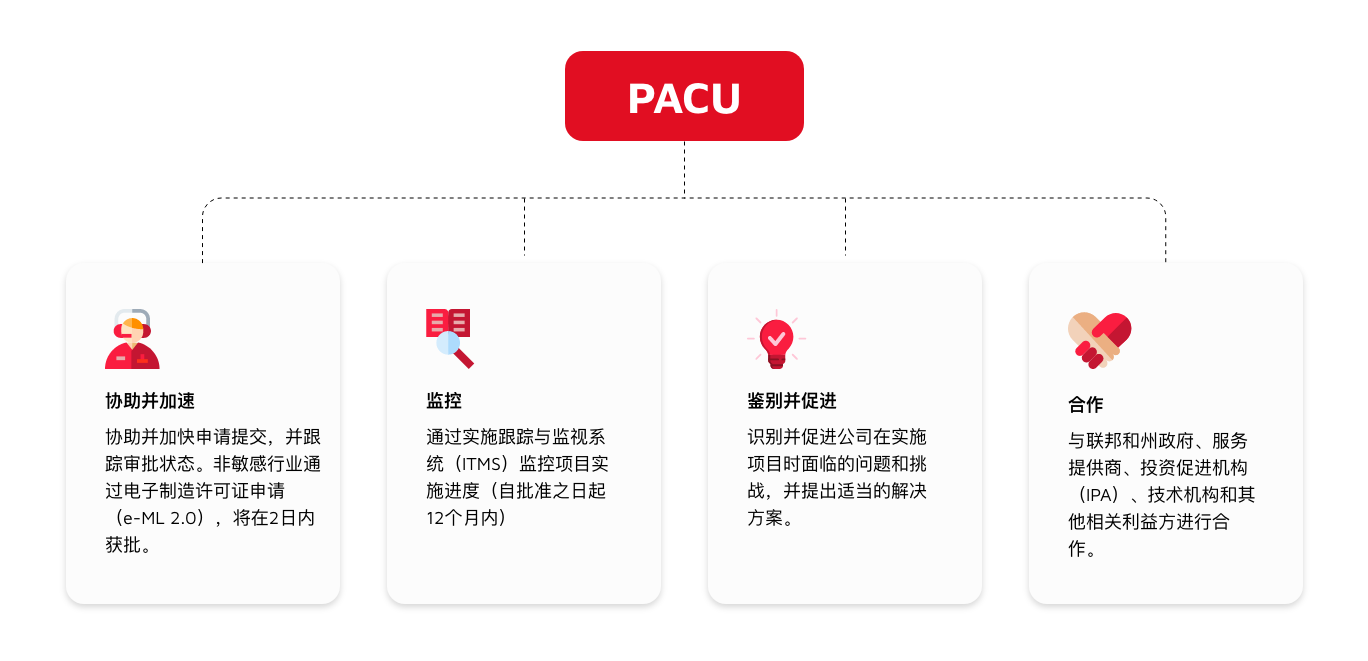 PACU

协助并加速

协助并加快申请提交，并跟踪审批状态。非敏感行业通过电子制造许可证申请（e-ML 2.0），将在2日内获批。

监控

通过实施跟踪与监视系统（ITMS）监控项目实施进度（自批准之日起12个月内）

鉴别并促进

识别并促进公司在实施项目时面临的问题和挑战，并提出适当的解决方案。

合作

与联邦和州政府、服务提供商、投资促进机构（IPA）、技术机构和其他相关利益方进行合作。