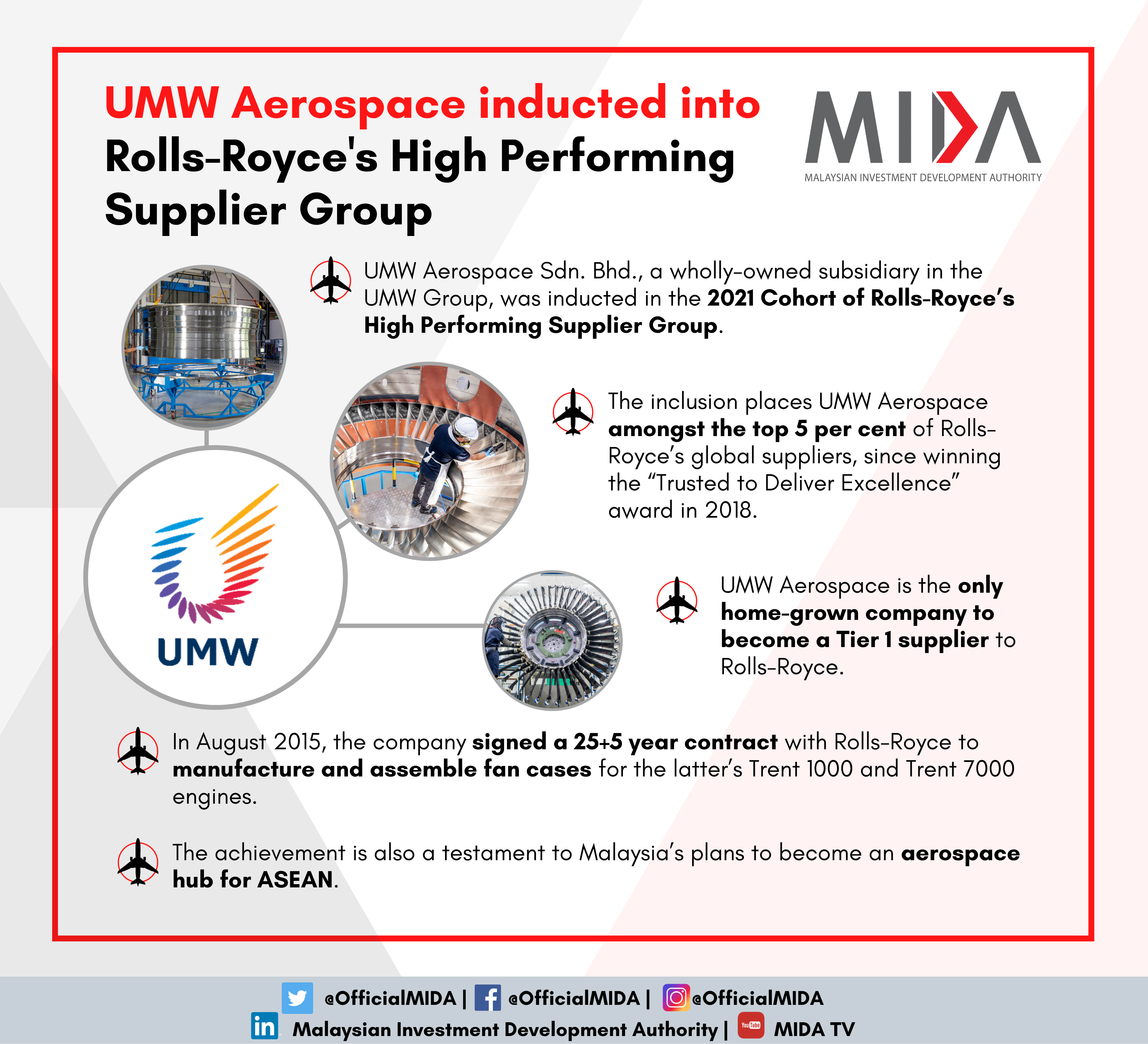 UMW Aerospace inducted into Rolls-Royce's High Performing Supplier Group

MIDA
MALAYSIAN INVESTMENT DEVELOPMENT AUTHORITY

UMW Aerospace Sdn. Bhd., a wholly-owned subsidiary in the UMW Group, was inducted in the 2021 Cohort of Rolls-Royce's High Performing Supplier Group.

The inclusion places UMW Aerospace amongst the top 5 per cent of Rolls-Royce's global suppliers, since winning the "Trusted to Deliver Excellence" award in 2018.

UMW

UMW Aerospace is the only home-grown company to become a Tier 1 supplier to Rolls-Royce.

In August 2015, the company signed a 25+5 year contract with Rolls-Royce to manufacture and assemble fan cases for the latter's Trent 1000 and Trent 7000 engines.

The achievement is also a testament to Malaysia's plans to become an aerospace hub for ASEAN.

@OfficialMIDA | @OfficialMIDA | @OfficialMIDA
Malaysian Investment Development Authority | YouTube MIDA TV